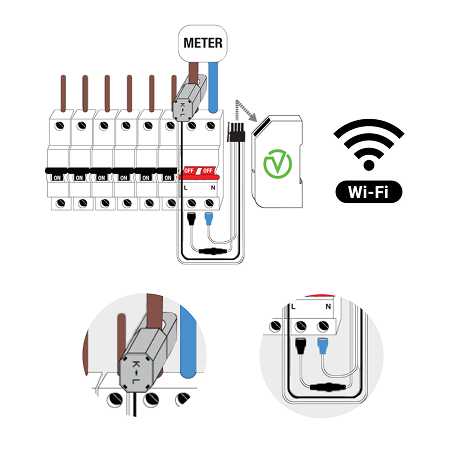 METER

K→L

ON ON ON ON ON ON

OFF OFF

L N

Wi-Fi

K→L

L N